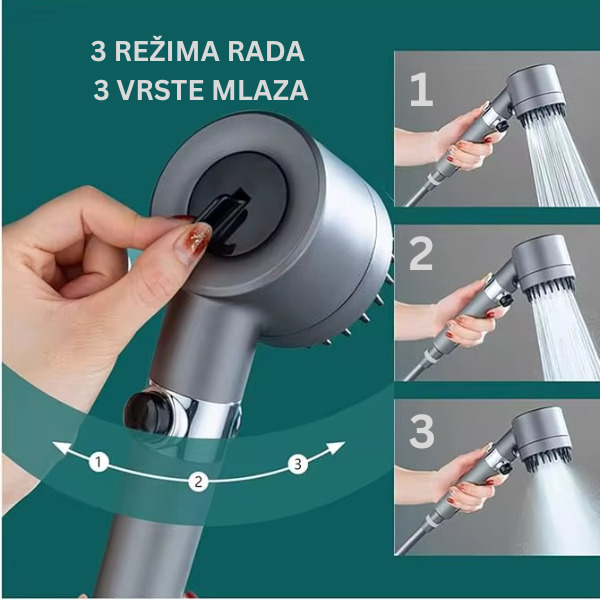 3 REŽIMA RADA
3 VRSTE MLAZA

1
2
3

1
2
3